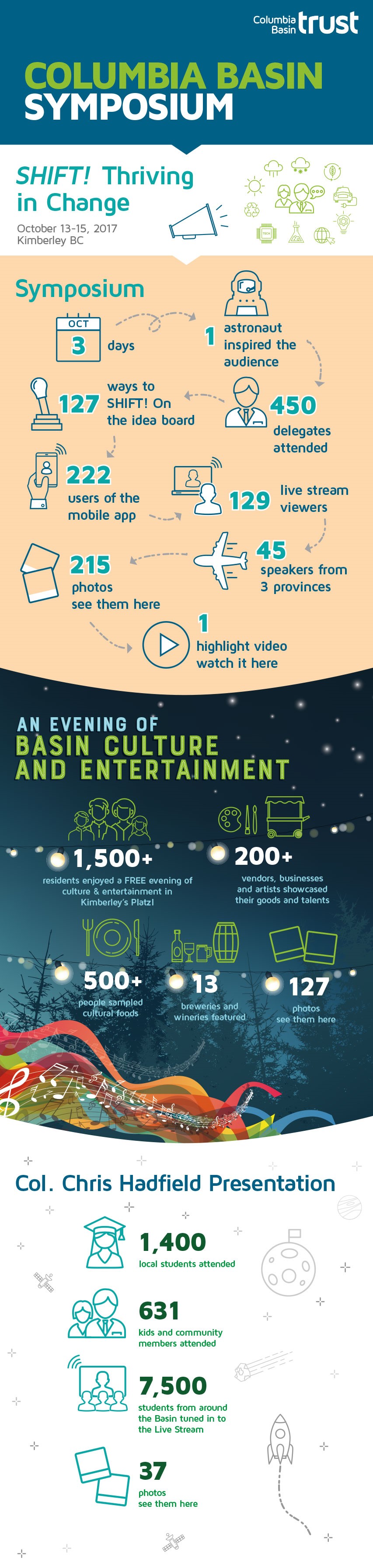 Columbia Basin trust

COLUMBIA BASIN SYMPOSIUM

SHIFT! Thriving in Change

October 13-15, 2017
Kimberley BC

Symposium

OCT
3 days

1 astronaut inspired the audience

127 ways to SHIFT! On the idea board

450 delegates attended

222 users of the mobile app

129 live stream viewers

215 photos see them here

45 speakers from 3 provinces

1 highlight video watch it here

AN EVENING OF BASIN CULTURE AND ENTERTAINMENT

1,500+ residents enjoyed a FREE evening of culture & entertainment in Kimberley's Platzl

200+ vendors, businesses and artists showcased their goods and talents

500+ people sampled cultural foods

13 breweries and wineries featured

127 photos see them here

Col. Chris Hadfield Presentation

1,400 local students attended

631 kids and community members attended

7,500 students from around the Basin tuned in to the Live Stream

37 photos see them here