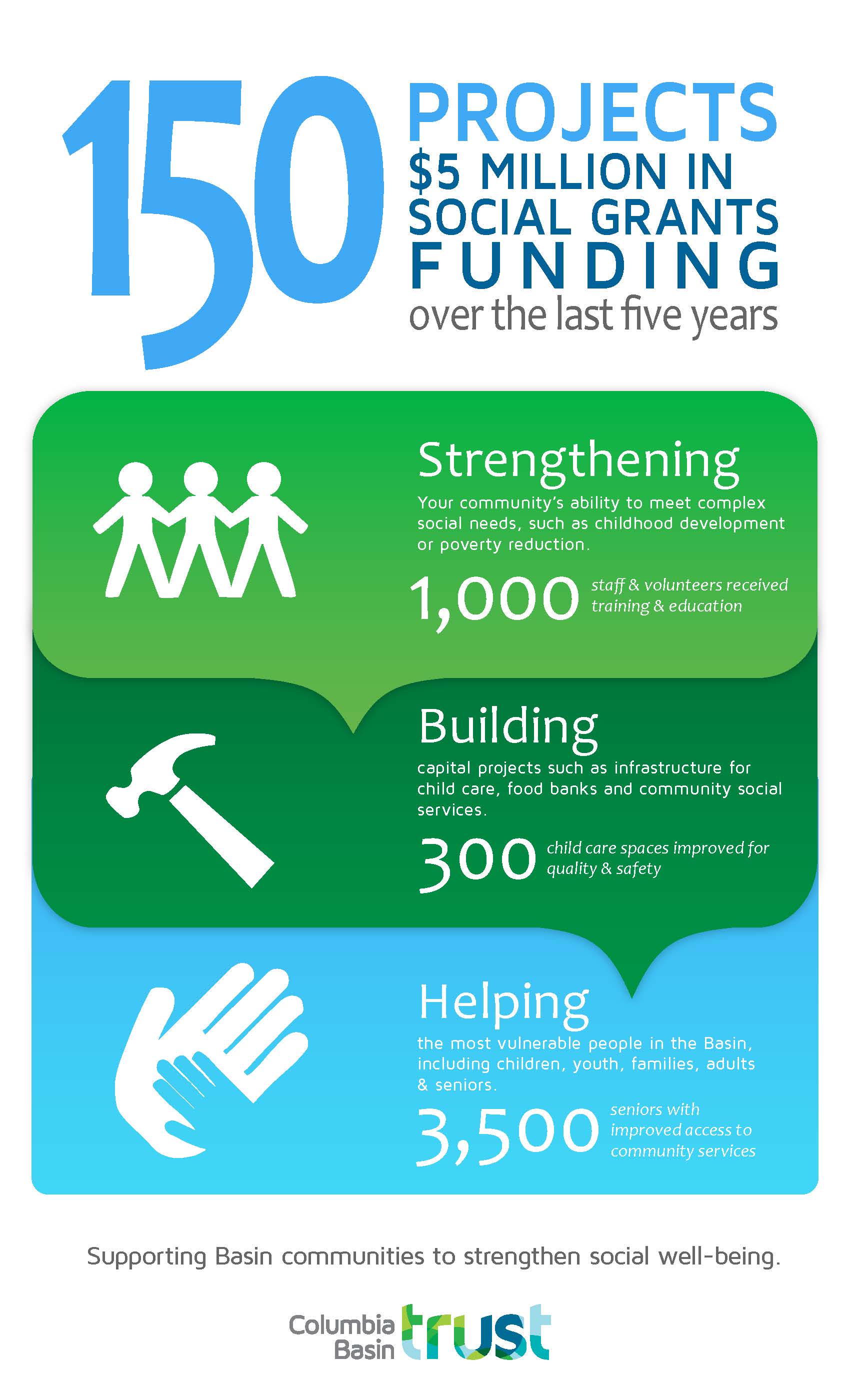 150 PROJECTS
$5 MILLION IN SOCIAL GRANTS FUNDING
over the last five years

Strengthening
Your community's ability to meet complex social needs, such as childhood development or poverty reduction.
1,000 staff & volunteers received training & education

Building
capital projects such as infrastructure for child care, food banks and community social services.
300 child care spaces improved for quality & safety

Helping
the most vulnerable people in the Basin, including children, youth, families, adults & seniors.
3,500 seniors with improved access to community services

Supporting Basin communities to strengthen social well-being.

Columbia Basin trust