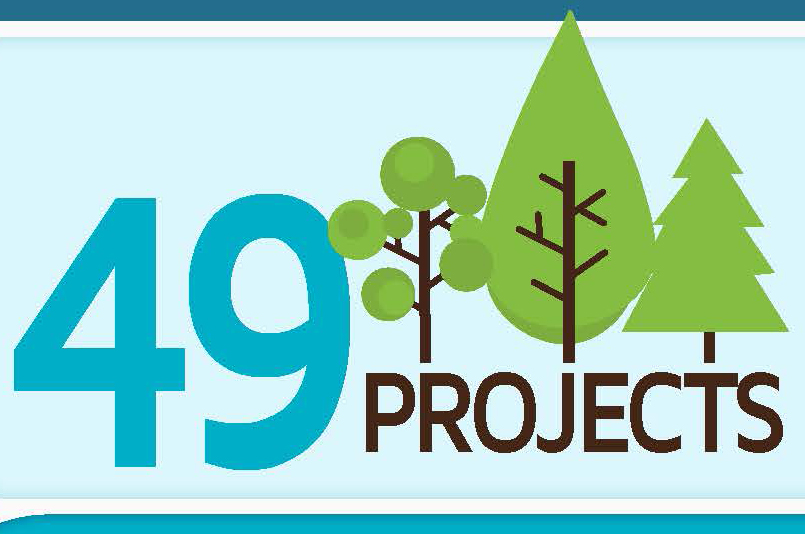 49 PROJECTS